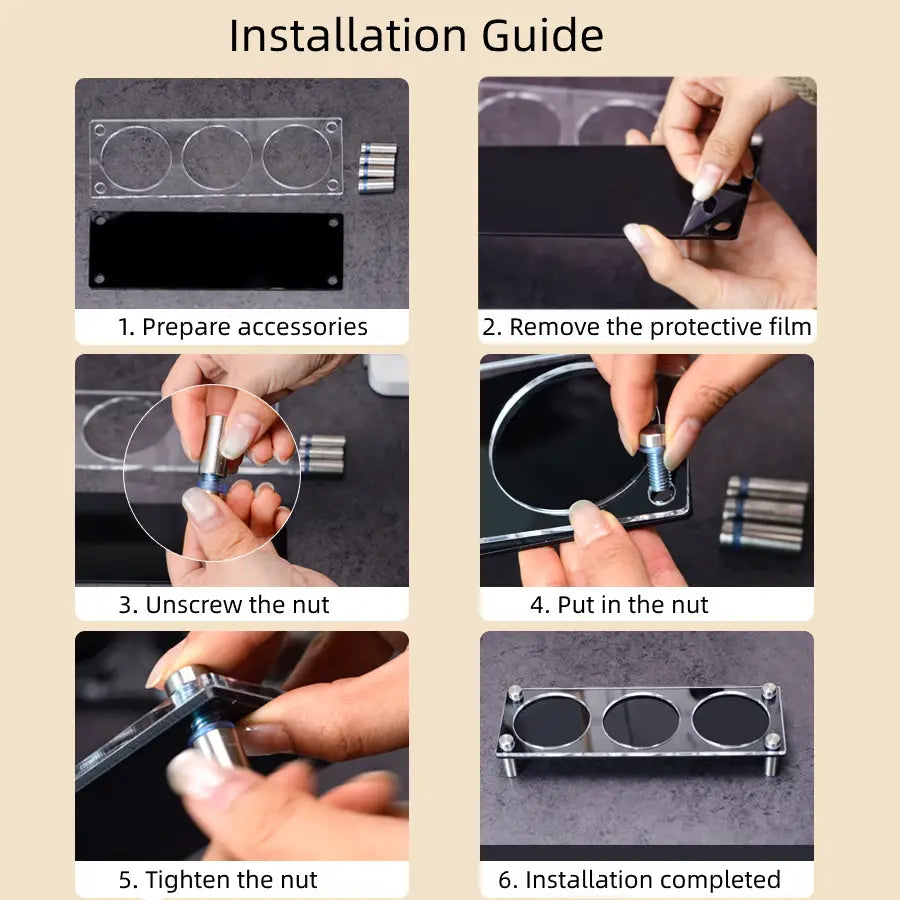 Installation Guide

1. Prepare accessories

2. Remove the protective film

3. Unscrew the nut

4. Put in the nut

5. Tighten the nut

6. Installation completed